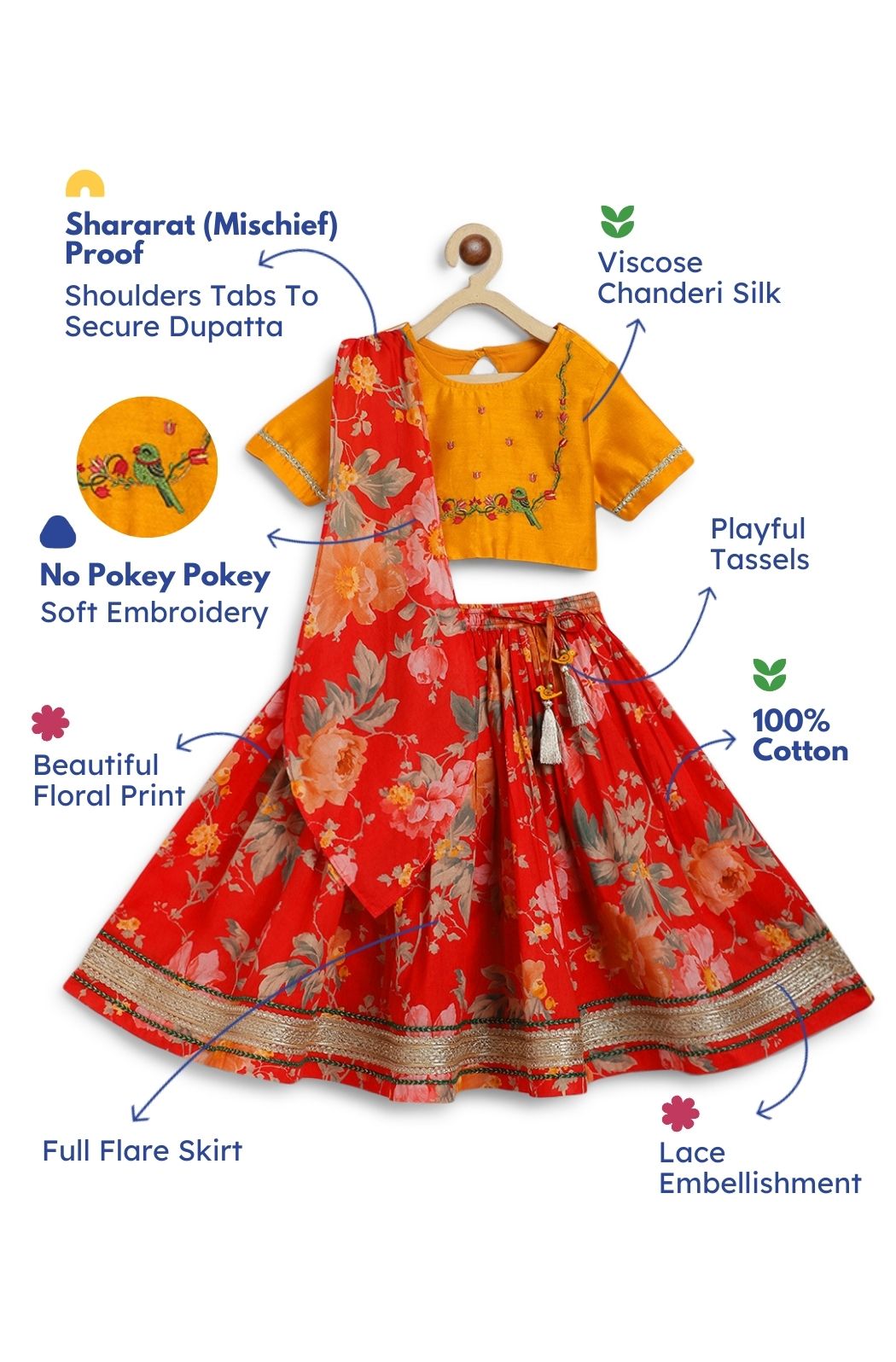 Shararat (Mischief) Proof
Shoulders Tabs To Secure Dupatta

Viscose Chanderi Silk

No Pokey Pokey
Soft Embroidery

Playful Tassels

100% Cotton

Beautiful Floral Print

Full Flare Skirt

Lace Embellishment