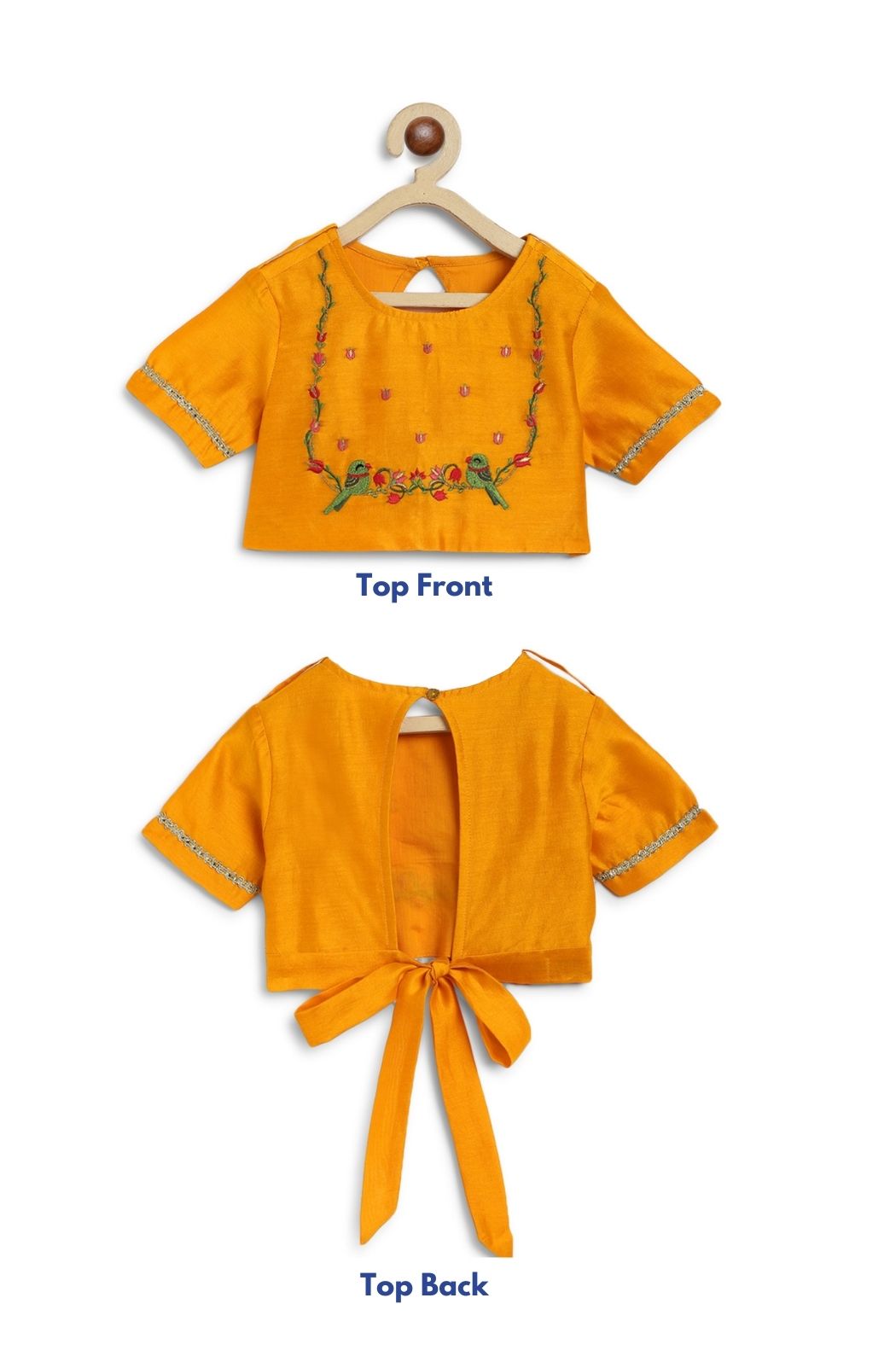 Top Front

Top Back