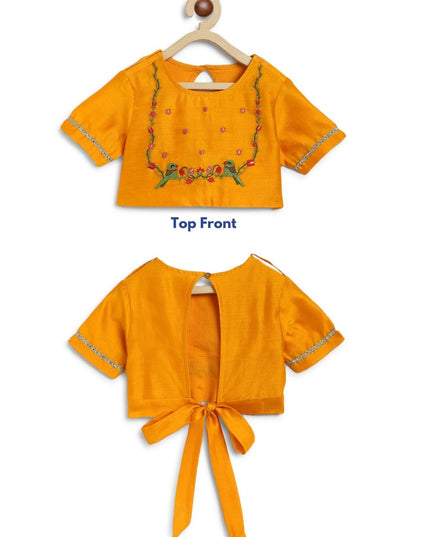 Top Front